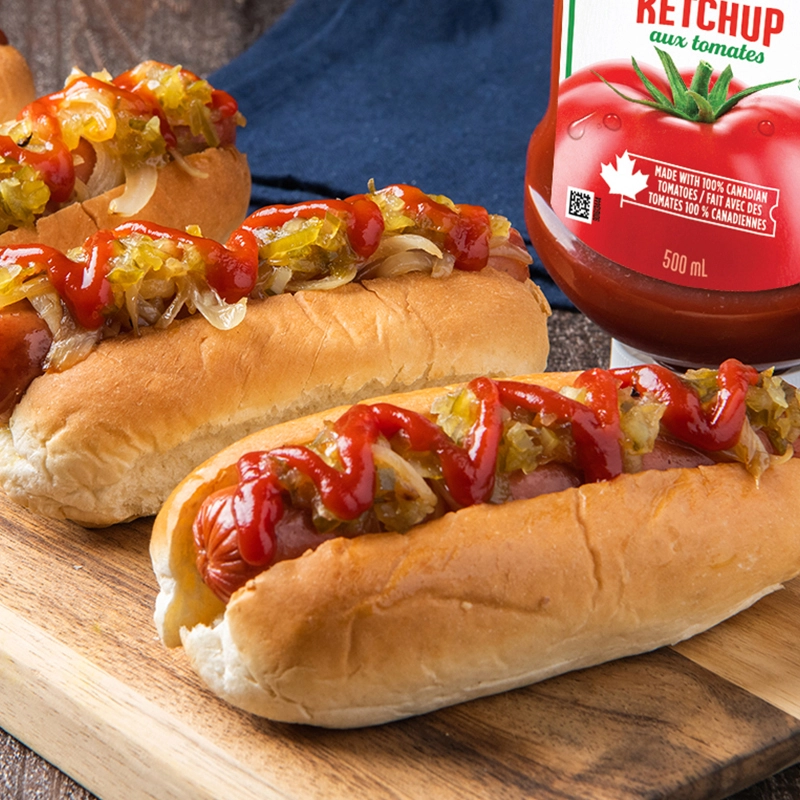 KETCHUP
aux tomates

MADE WITH 100% CANADIAN TOMATOES / FAIT AVEC DES TOMATES 100 % CANADIENNES

500 mL